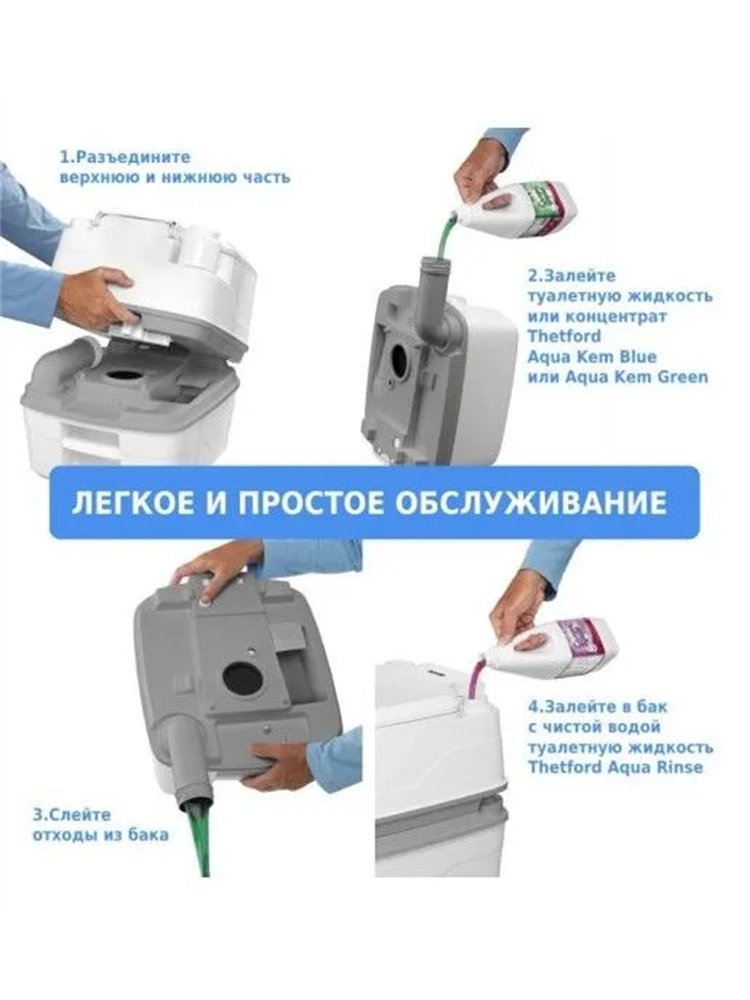 1.Разъедините верхнюю и нижнюю часть

2.Залейте туалетную жидкость или концентрат Thetford Aqua Kem Blue или Aqua Kem Green

ЛЕГКОЕ И ПРОСТОЕ ОБСЛУЖИВАНИЕ

3.Слейте отходы из бака

4.Залейте в бак с чистой водой туалетную жидкость Thetford Aqua Rinse